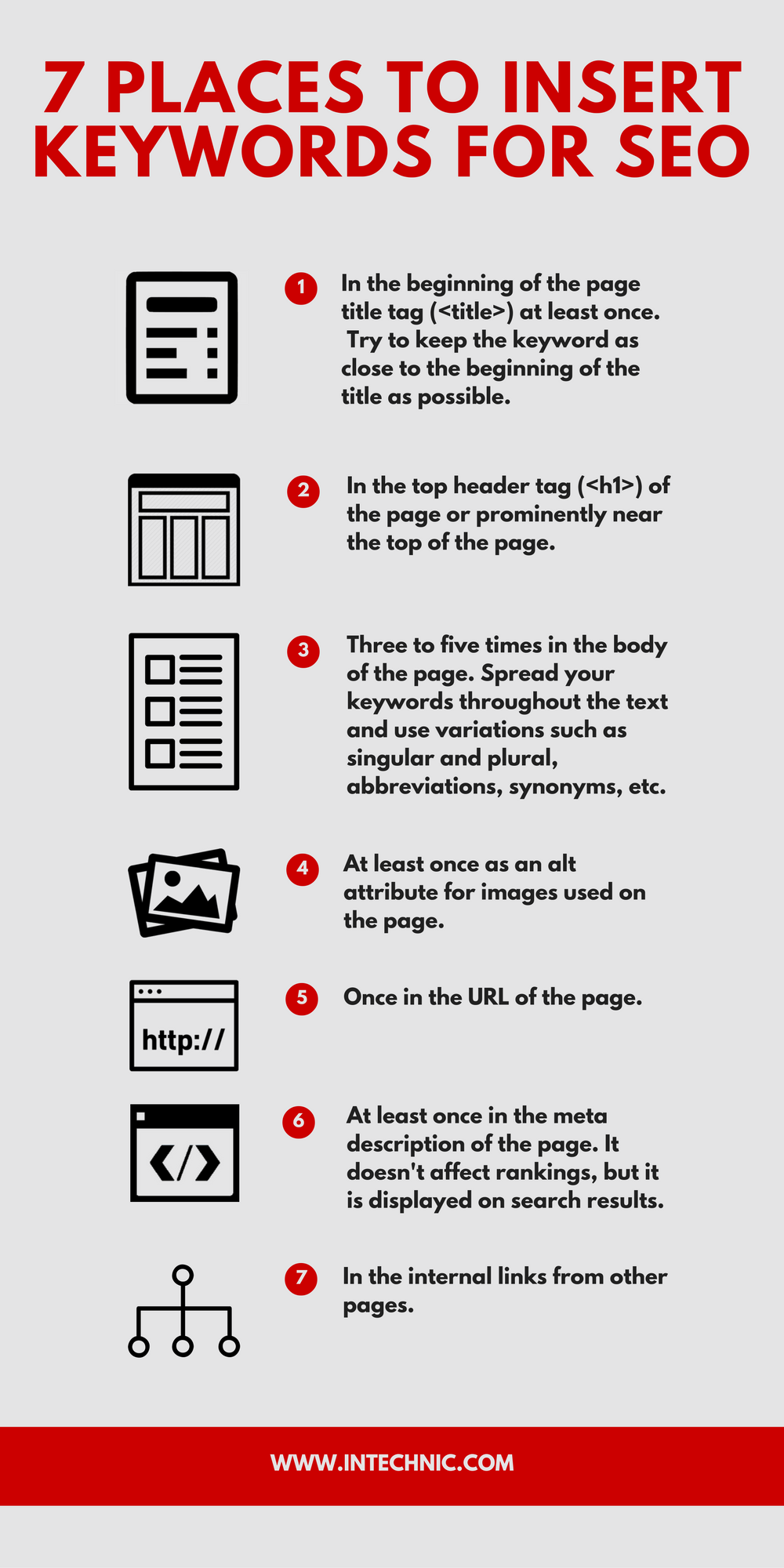 7 PLACES TO INSERT KEYWORDS FOR SEO

1 In the beginning of the page title tag (<title>) at least once. Try to keep the keyword as close to the beginning of the title as possible.

2 In the top header tag (<h1>) of the page or prominently near the top of the page.

3 Three to five times in the body of the page. Spread your keywords throughout the text and use variations such as singular and plural, abbreviations, synonyms, etc.

4 At least once as an alt attribute for images used on the page.

http://

5 Once in the URL of the page.

</>

6 At least once in the meta description of the page. It doesn't affect rankings, but it is displayed on search results.

7 In the internal links from other pages.

WWW.INTECHNIC.COM